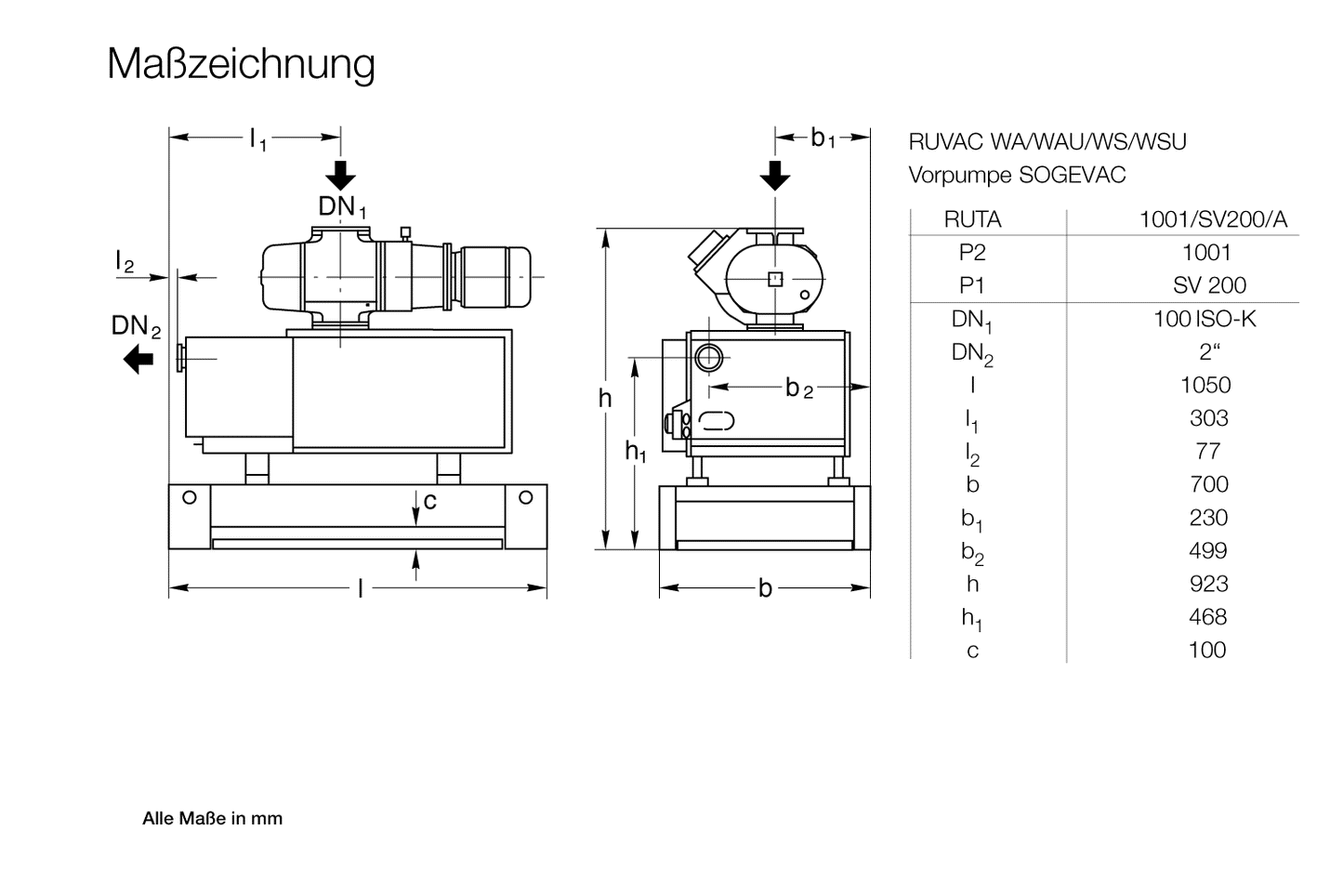 Maßzeichnung

$l_1$

$DN_1$

$l_2$

$DN_2$

c

l

$b_1$

h

$h_1$

$b_2$

b

RUVAC WA/WAU/WS/WSU
Vorpumpe SOGEVAC

| RUTA | 1001/SV200/A |
|---|---|
| P2 | 1001 |
| P1 | SV 200 |
| $DN_1$ | 100 ISO-K |
| $DN_2$ | 2“ |
| l | 1050 |
| $l_1$ | 303 |
| $l_2$ | 77 |
| b | 700 |
| $b_1$ | 230 |
| $b_2$ | 499 |
| h | 923 |
| $h_1$ | 468 |
| c | 100 |

Alle Maße in mm