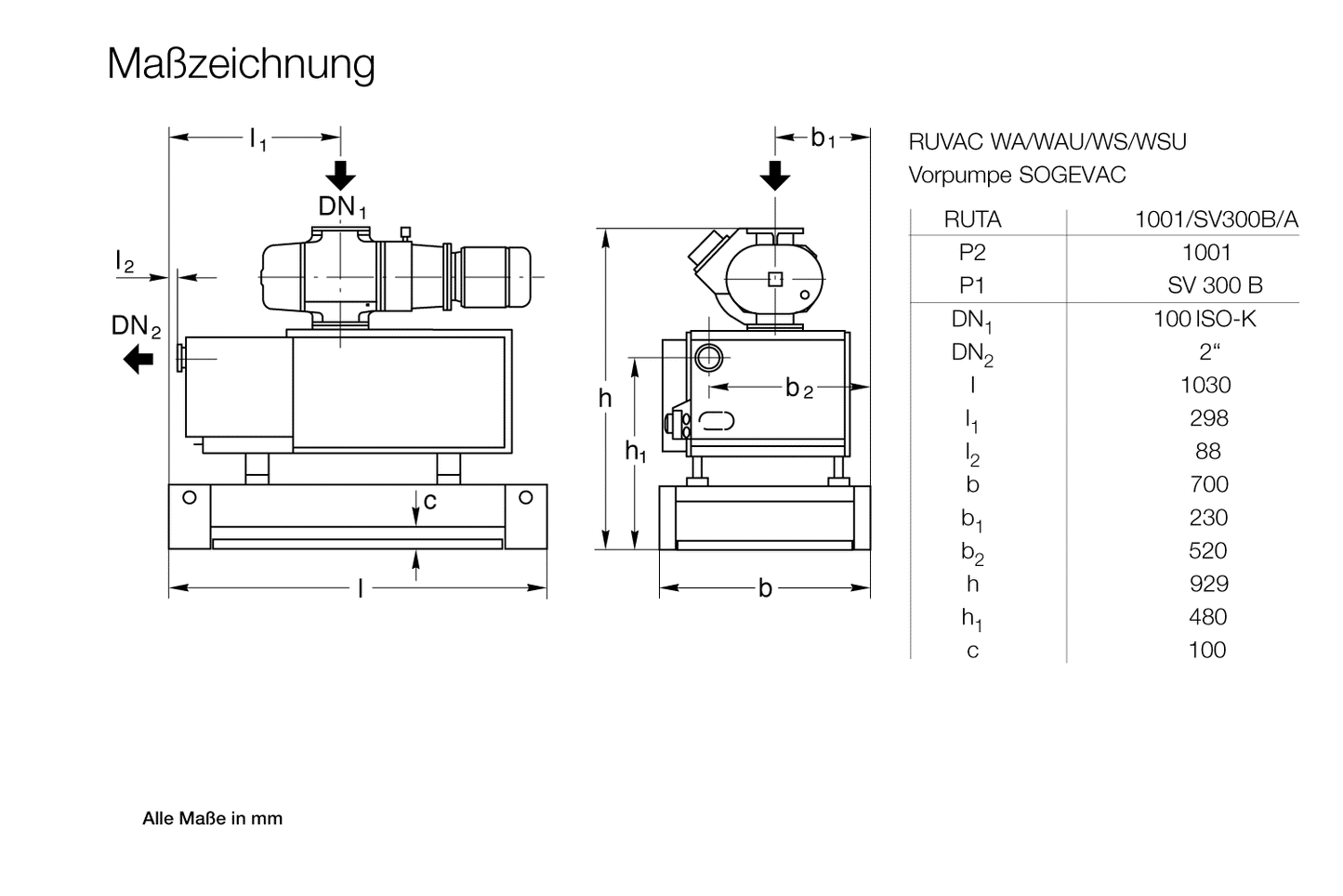 Maßzeichnung

$l_1$

$DN_1$

$l_2$

$DN_2$

c

l

$b_1$

h

$h_1$

$b_2$

b

RUVAC WA/WAU/WS/WSU
Vorpumpe SOGEVAC

| RUTA | 1001/SV300B/A |
|---|---|
| P2 | 1001 |
| P1 | SV 300 B |
| $DN_1$ | 100 ISO-K |
| $DN_2$ | 2“ |
| l | 1030 |
| $l_1$ | 298 |
| $l_2$ | 88 |
| b | 700 |
| $b_1$ | 230 |
| $b_2$ | 520 |
| h | 929 |
| $h_1$ | 480 |
| c | 100 |

Alle Maße in mm